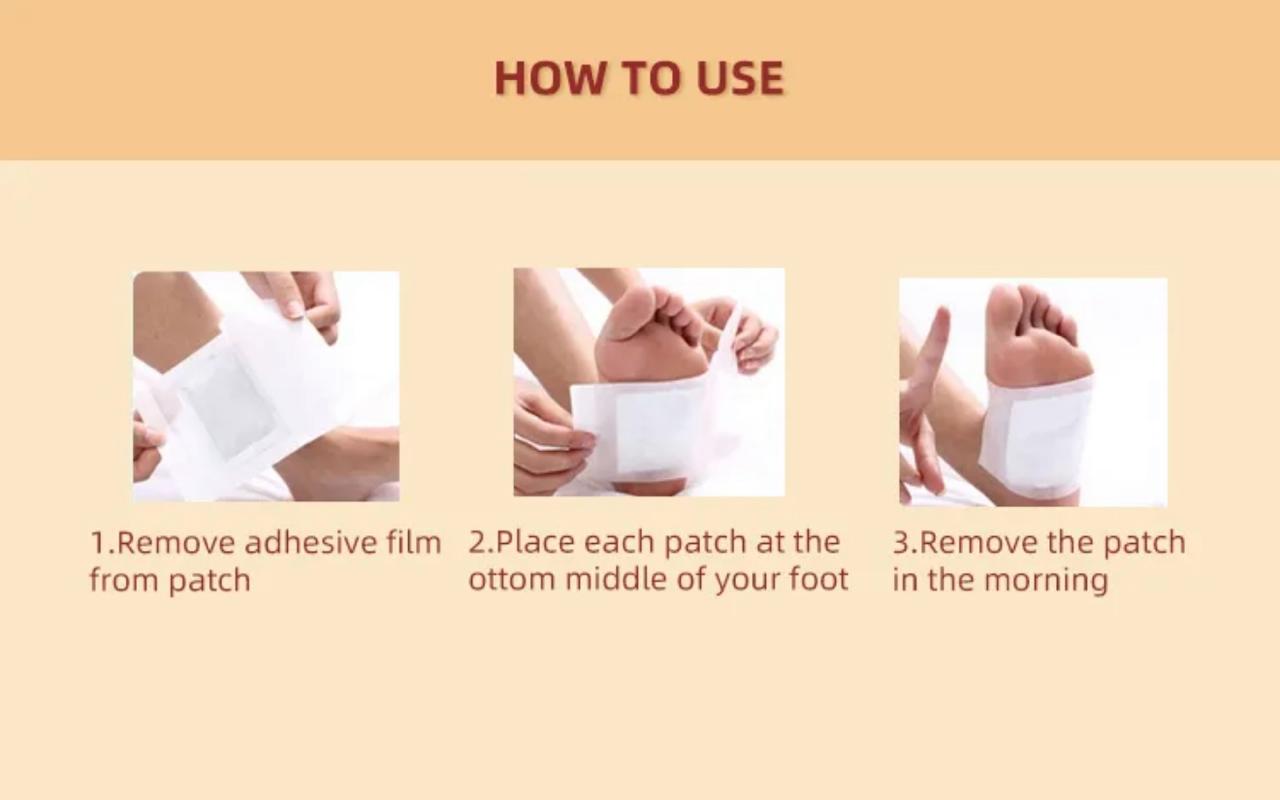 HOW TO USE

1.Remove adhesive film from patch

2.Place each patch at the ottom middle of your foot

3.Remove the patch in the morning